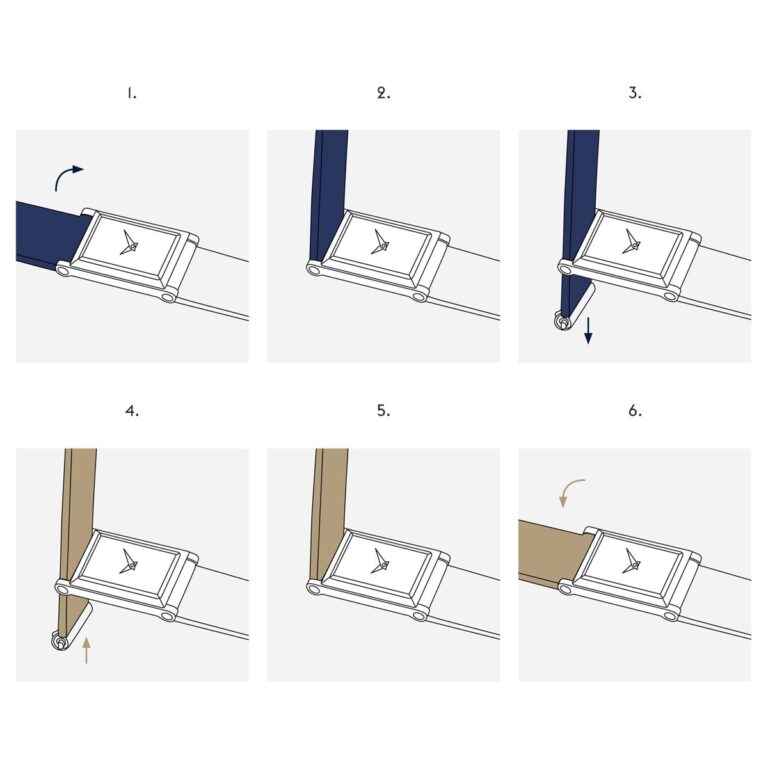 1.

2.

3.

4.

5.

6.